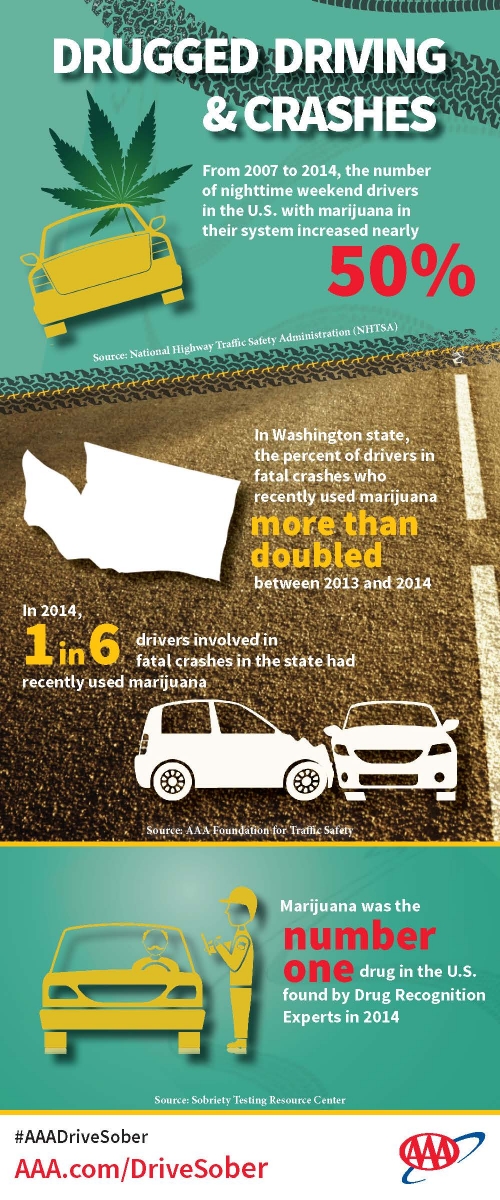 DRUGGED DRIVING & CRASHES

From 2007 to 2014, the number of nighttime weekend drivers in the U.S. with marijuana in their system increased nearly

50%

Source: National Highway Traffic Safety Administration (NHTSA)

In Washington state, the percent of drivers in fatal crashes who recently used marijuana more than doubled between 2013 and 2014

In 2014, 1 in 6 drivers involved in fatal crashes in the state had recently used marijuana

Source: AAA Foundation for Traffic Safety

Marijuana was the number one drug in the U.S. found by Drug Recognition Experts in 2014

Source: Sobriety Testing Resource Center

#AAADriveSober

AAA.com/DriveSober

AAA